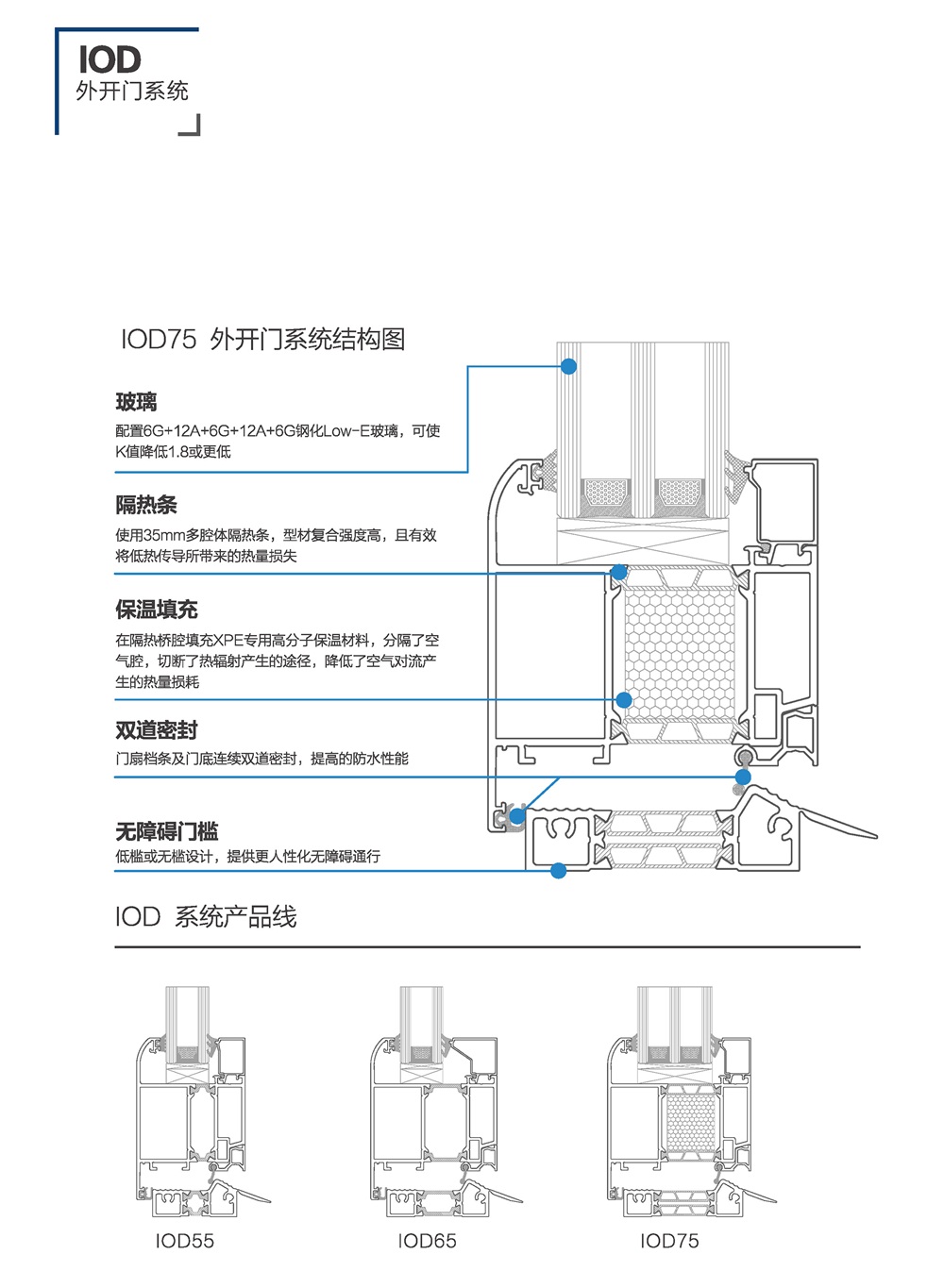 IOD
外开门系统

IOD75 外开门系统结构图

玻璃
配置6G+12A+6G+12A+6G钢化Low-E玻璃，可使K值降低1.8或更低

隔热条
使用35mm多腔体隔热条，型材复合强度高，且有效将低热传导所带来的热量损失

保温填充
在隔热桥腔填充XPE专用高分子保温材料，分隔了空气腔，切断了热辐射产生的途径，降低了空气对流产生的热量损耗

双道密封
门扇档条及门底连续双道密封，提高的防水性能

无障碍门槛
低槛或无槛设计，提供更人性化无障碍通行

IOD 系统产品线

IOD55

IOD65

IOD75