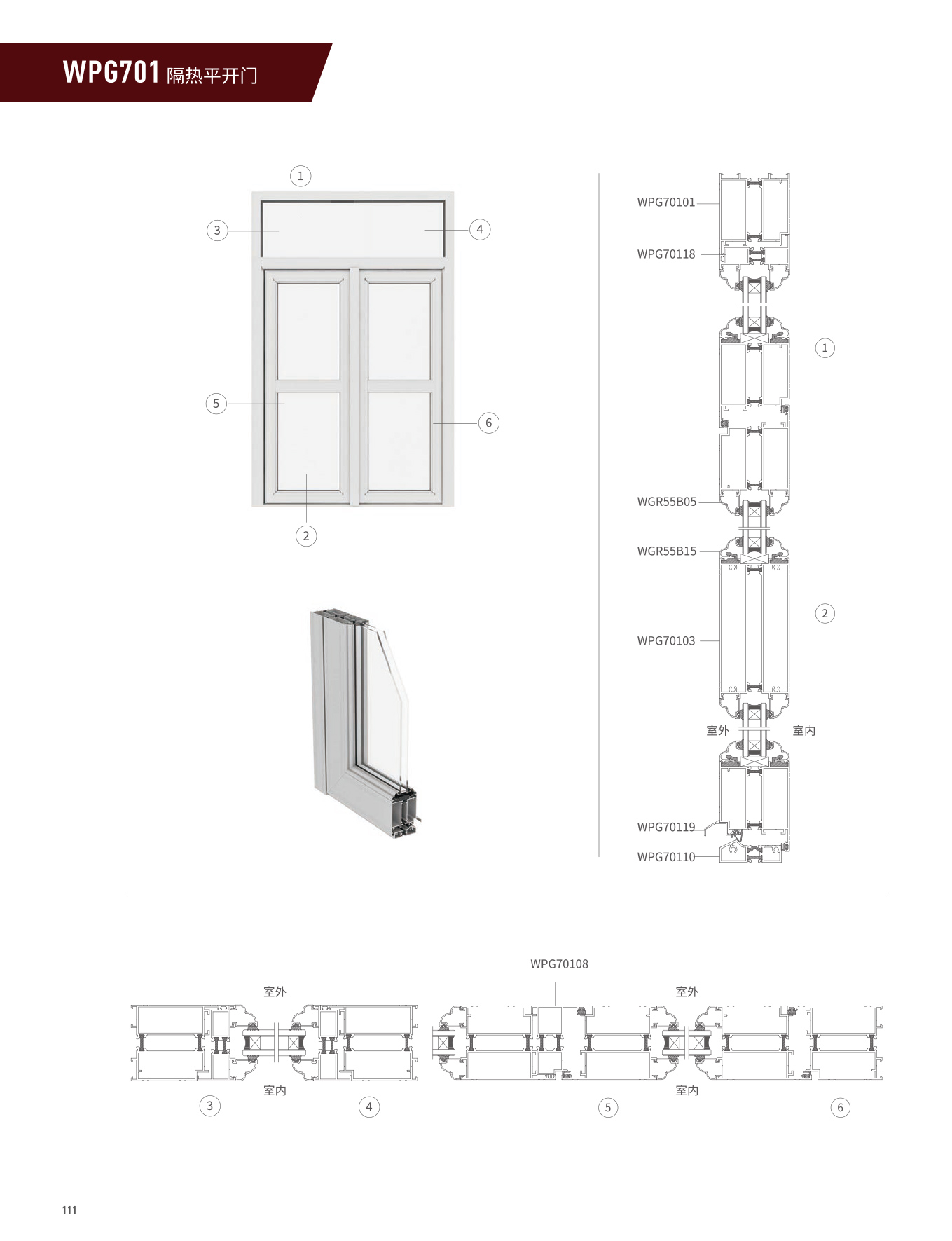 WPG701 隔热平开门

1
3
4
5
6
2

WPG70101
WPG70118
1
WGR55B05
WGR55B15
2
WPG70103
室外
室内
WPG70119
WPG70110

WPG70108
室外
室外
室内
室内
3
4
5
6

111